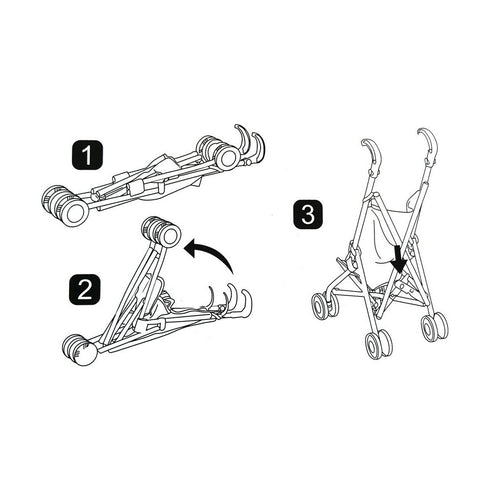 1

2

3